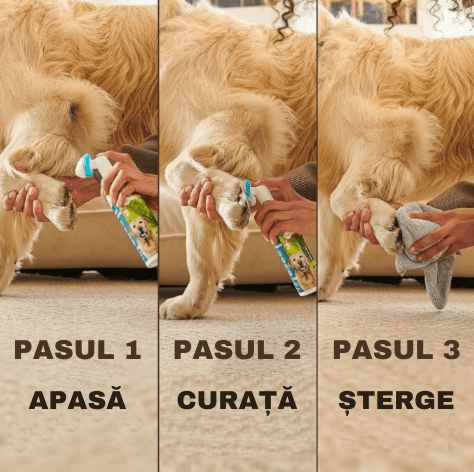 PASUL 1

APASĂ

PASUL 2

CURAȚĂ

PASUL 3

ȘTERGE